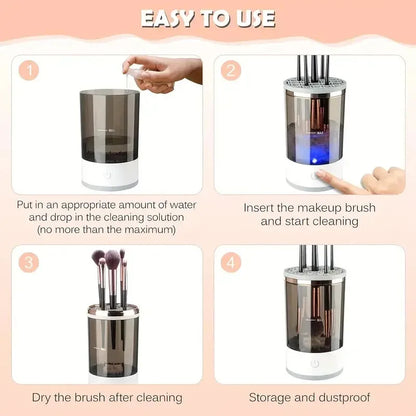 EASY TO USE

1

Put in an appropriate amount of water and drop in the cleaning solution (no more than the maximum)

2

Insert the makeup brush and start cleaning

3

Dry the brush after cleaning

4

Storage and dustproof